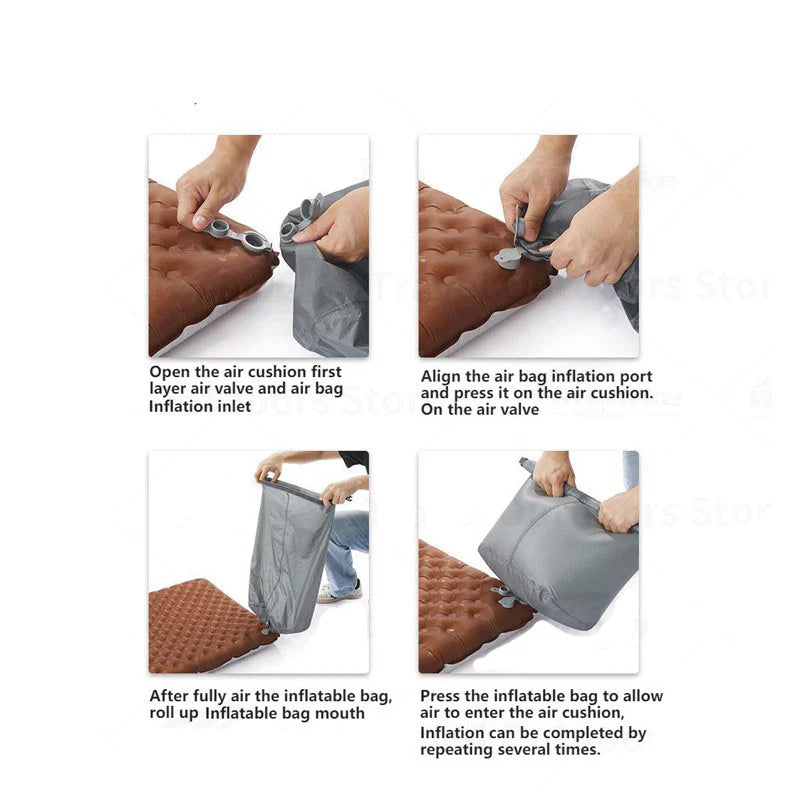 Open the air cushion first layer air valve and air bag Inflation inlet

Align the air bag inflation port and press it on the air cushion. On the air valve

After fully air the inflatable bag, roll up Inflatable bag mouth

Press the inflatable bag to allow air to enter the air cushion, Inflation can be completed by repeating several times.